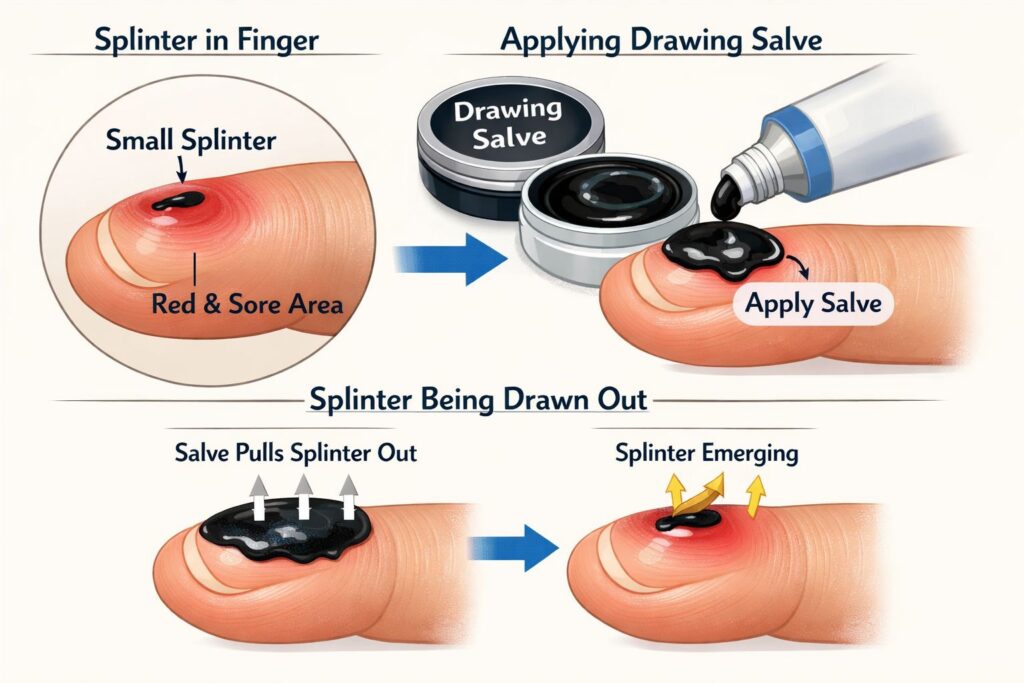 Splinter in Finger

Small Splinter

Red & Sore Area

Applying Drawing Salve

Drawing Salve

Apply Salve

Splinter Being Drawn Out

Salve Pulls Splinter Out

Splinter Emerging