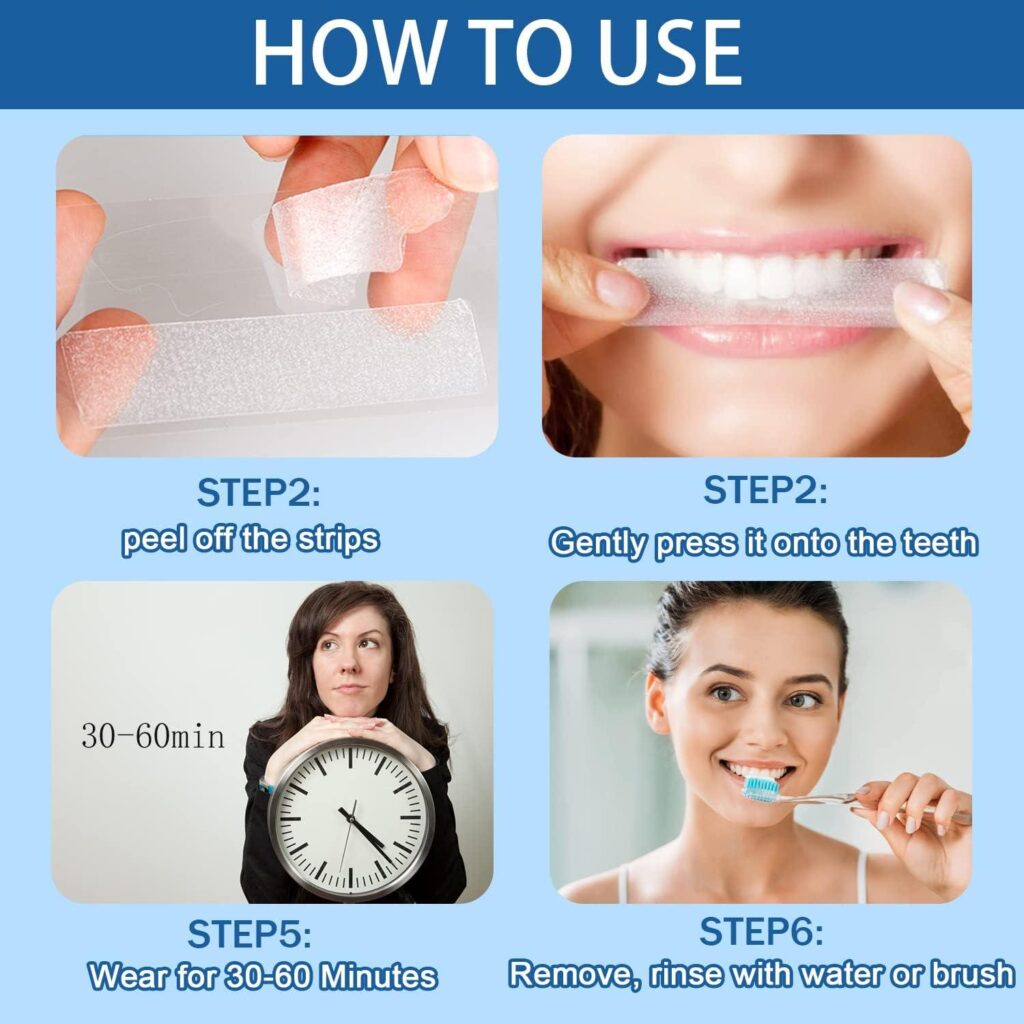 HOW TO USE

STEP2:
peel off the strips

STEP2:
Gently press it onto the teeth

30-60min

STEP5:
Wear for 30-60 Minutes

STEP6:
Remove, rinse with water or brush